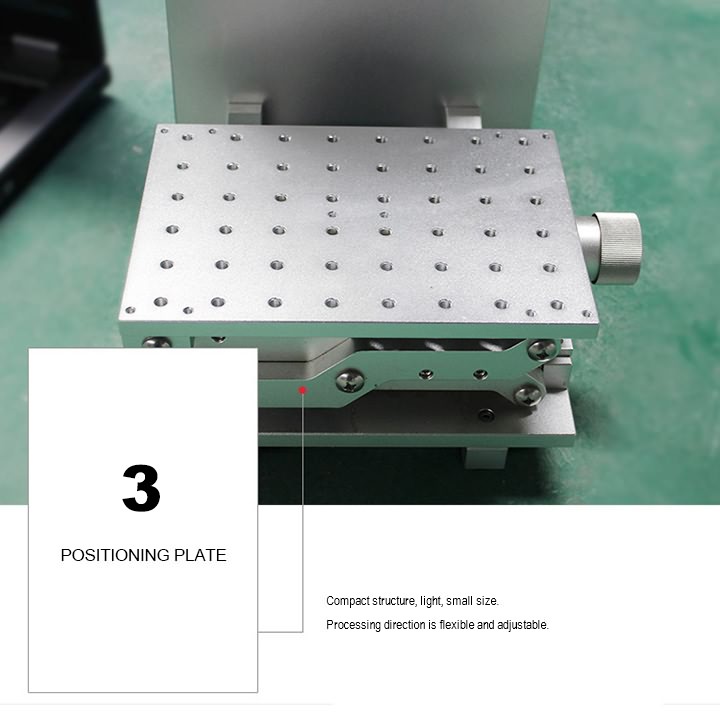 3

POSITIONING PLATE

Compact structure, light, small size.

Processing direction is flexible and adjustable.